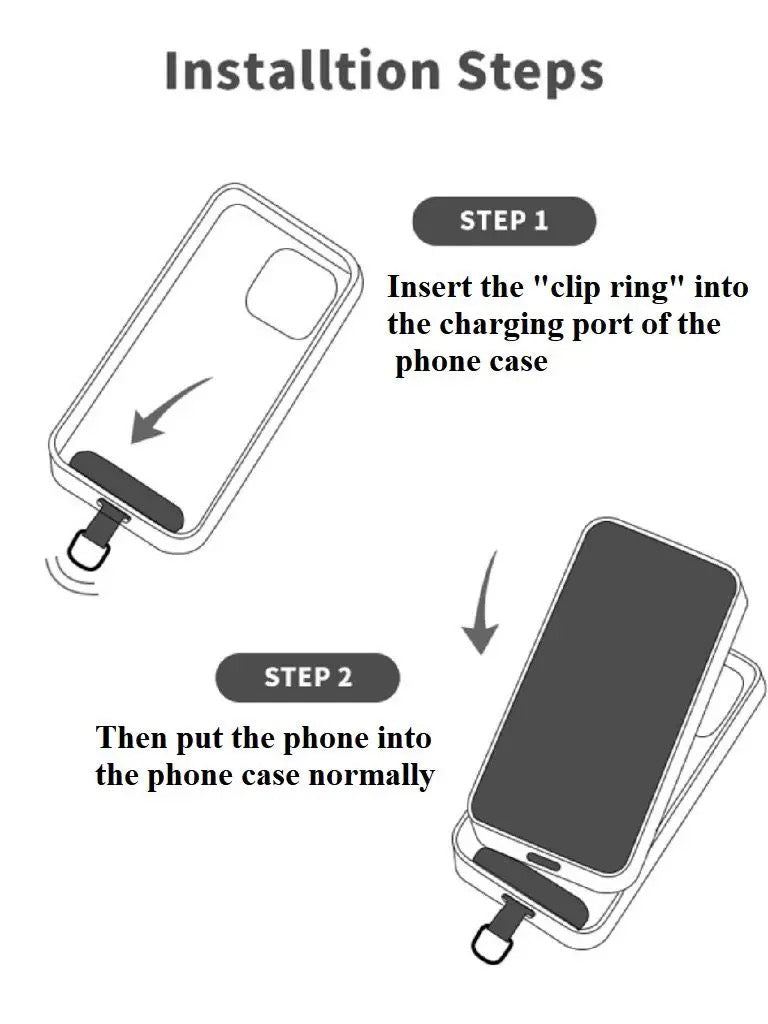 Installtion Steps

STEP 1

Insert the "clip ring" into the charging port of the phone case

STEP 2

Then put the phone into the phone case normally